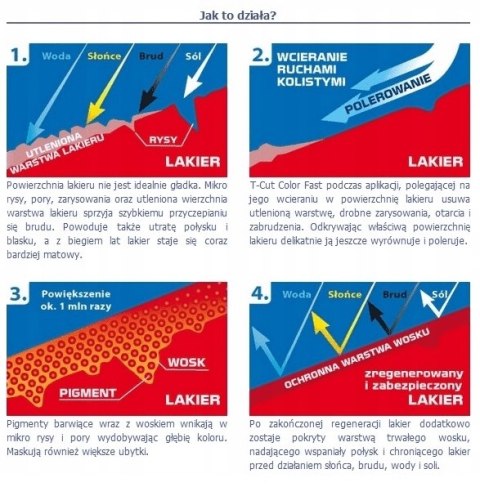 Jak to działa?

1.
Woda
Słońce
Brud
Sól
UTLENIONA WARSTWA LAKIERU
RYSY
LAKIER

Powierzchnia lakieru nie jest idealnie gładka. Mikro rysy, pory, zarysowania oraz utleniona wierzchnia warstwa lakieru sprzyja szybkiemu przyczepianiu się brudu. Powoduje także utratę połysku i blasku, a z biegiem lat lakier staje się coraz bardziej matowy.

2.
WCIERANIE RUCHAMI KOLISTYMI
POLEROWANIE
LAKIER

T-Cut Color Fast podczas aplikacji, polegającej na jego wcieraniu w powierzchnię lakieru usuwa utlenioną warstwę, drobne zarysowania, otarcia i zabrudzenia. Odkrywając właściwą powierzchnię lakieru delikatnie ją jeszcze wyrównuje i poleruje.

3.
Powiększenie ok. 1 mln razy
WOSK
PIGMENT
LAKIER

Pigmenty barwiące wraz z woskiem wnikają w mikro rysy i pory wydobywając głębię koloru. Maskują również większe ubytki.

4.
Woda
Słońce
Brud
Sól
OCHRONNA WARSTWA WOSKU
zregenerowany i zabezpieczony
LAKIER

Po zakończonej regeneracji lakier dodatkowo zostaje pokryty warstwą trwałego wosku, nadającego wspaniały połysk i chroniącego lakier przed działaniem słońca, brudu, wody i soli.